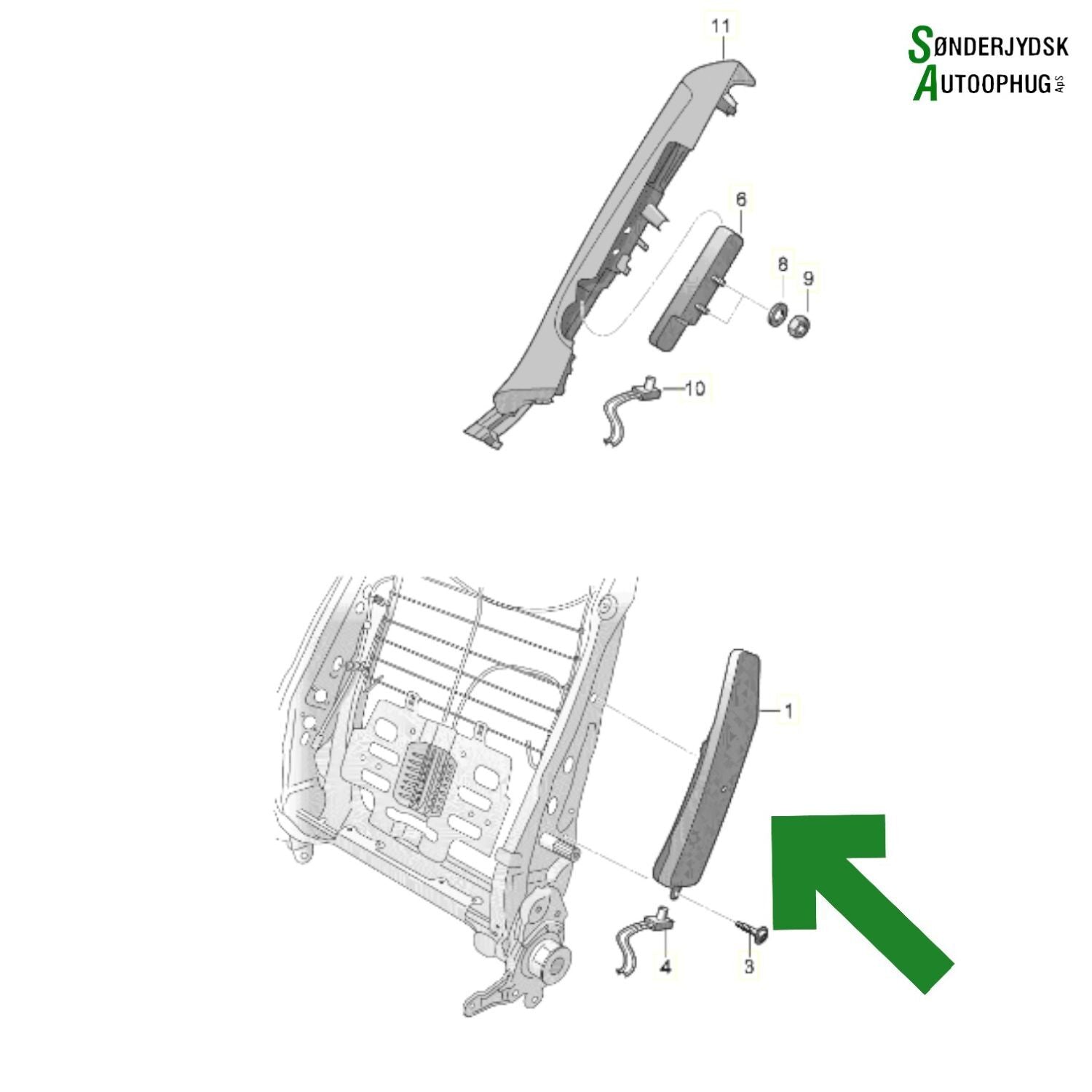 SØNDERJYDSK
AUTOOPHUG ApS

11
6
8
9
10

1
4
3