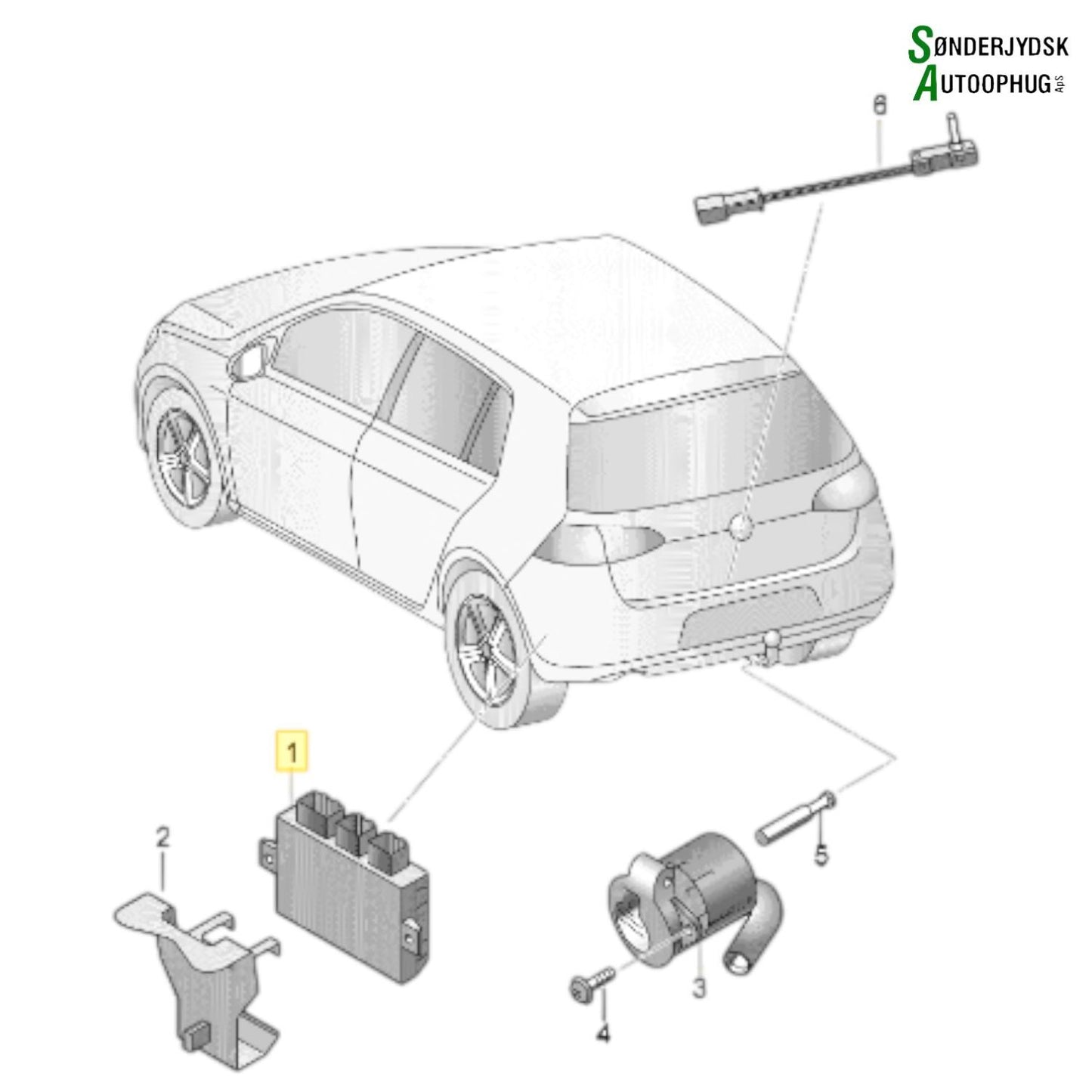 SØNDERJYDSK
AUTOOPHUG ApS

6

1

2

5

3

4